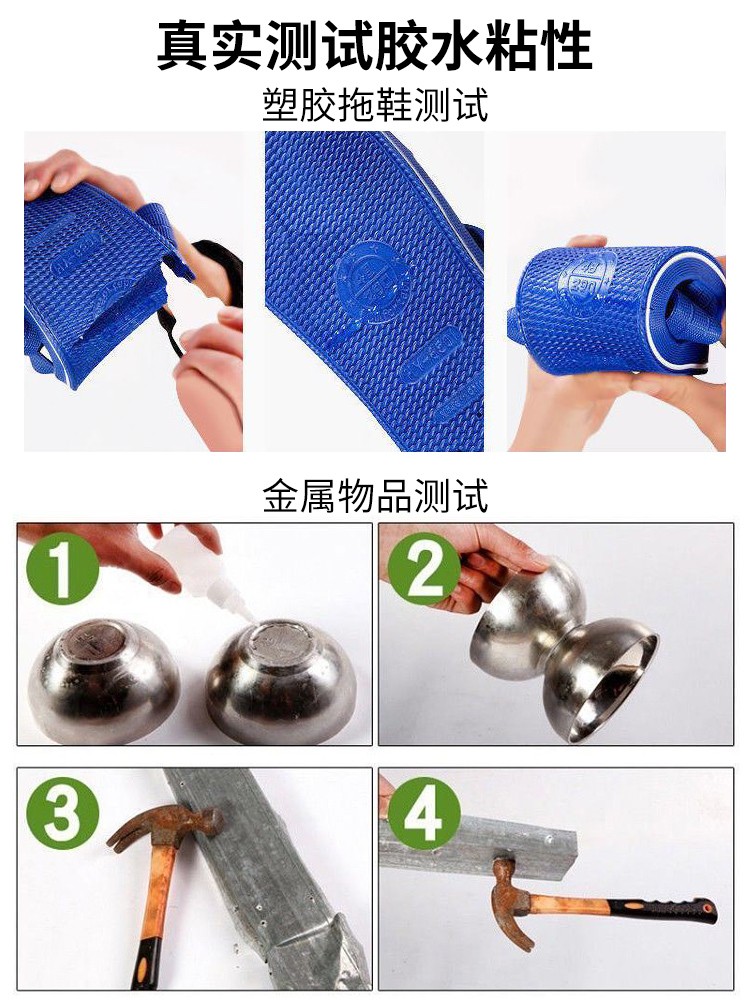 真实测试胶水粘性

塑胶拖鞋测试

金属物品测试

1

2

3

4